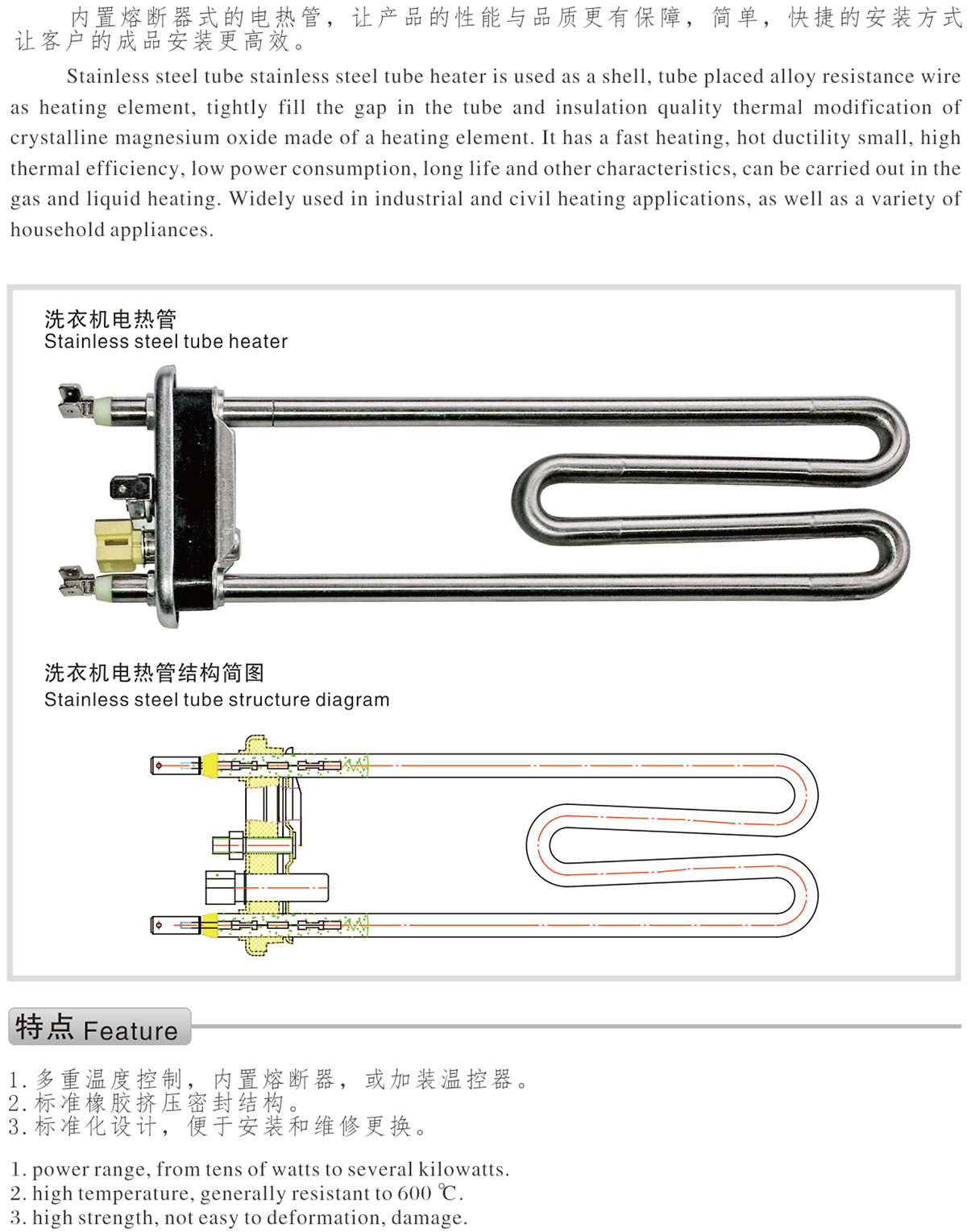 内置熔断器式的电热管，让产品的性能与品质更有保障，简单，快捷的安装方式让客户的成品安装更高效。

Stainless steel tube stainless steel tube heater is used as a shell, tube placed alloy resistance wire as heating element, tightly fill the gap in the tube and insulation quality thermal modification of crystalline magnesium oxide made of a heating element. It has a fast heating, hot ductility small, high thermal efficiency, low power consumption, long life and other characteristics, can be carried out in the gas and liquid heating. Widely used in industrial and civil heating applications, as well as a variety of household appliances.

洗衣机电热管
Stainless steel tube heater

洗衣机电热管结构简图
Stainless steel tube structure diagram

特点 Feature

1. 多重温度控制，内置熔断器，或加装温控器。
2. 标准橡胶挤压密封结构。
3. 标准化设计，便于安装和维修更换。

1. power range, from tens of watts to several kilowatts.
2. high temperature, generally resistant to 600 ℃.
3. high strength, not easy to deformation, damage.